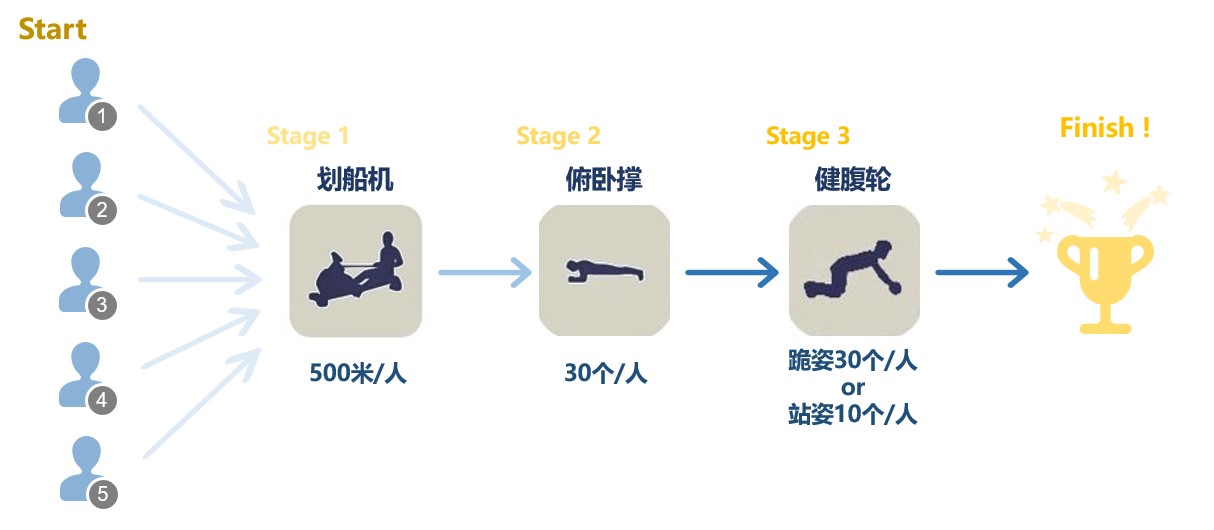 Start

1
2
3
4
5

Stage 1
划船机
500米/人

Stage 2
俯卧撑
30个/人

Stage 3
健腹轮
跪姿30个/人
or
站姿10个/人

Finish !